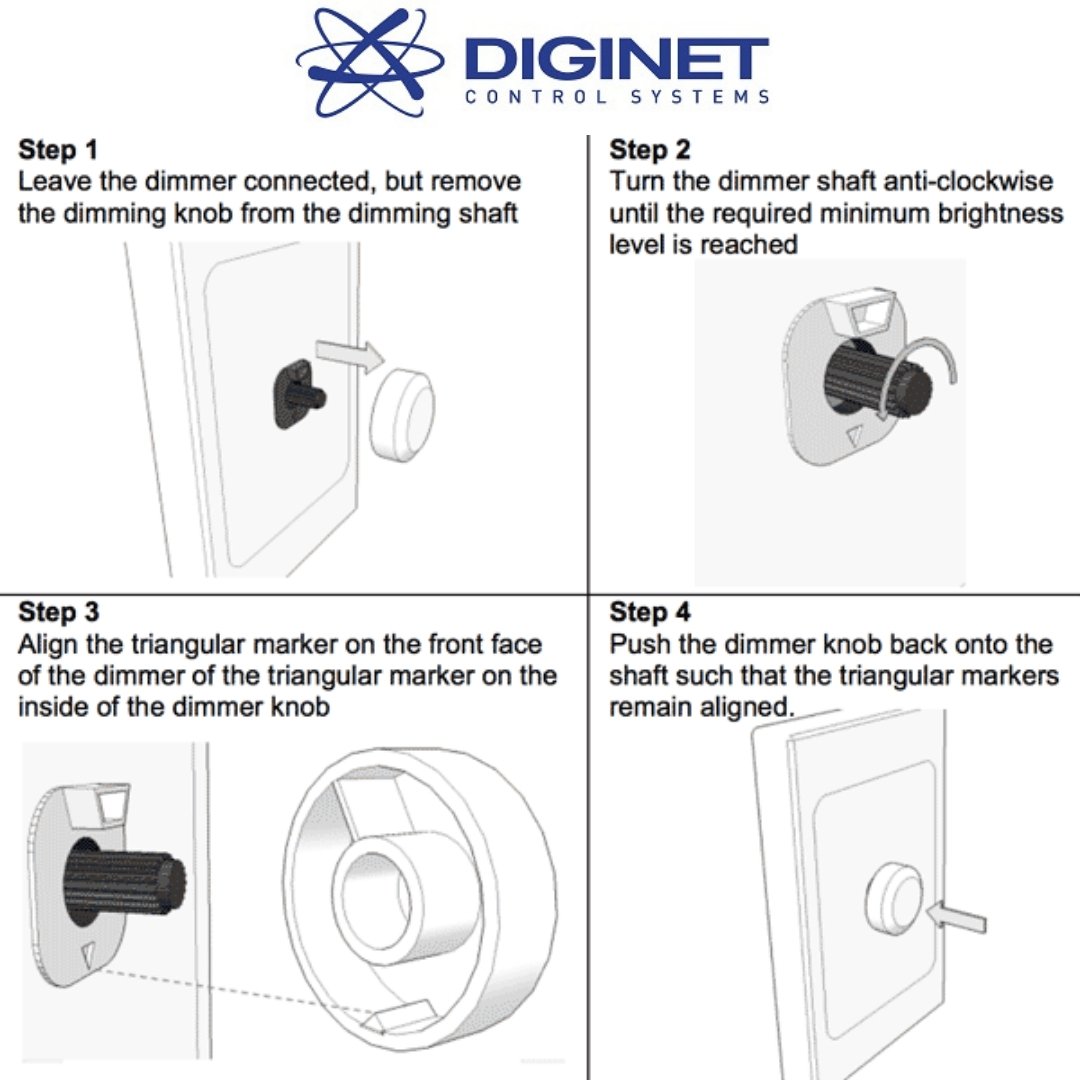 DIGINET
CONTROL SYSTEMS

Step 1
Leave the dimmer connected, but remove the dimming knob from the dimming shaft

Step 2
Turn the dimmer shaft anti-clockwise until the required minimum brightness level is reached

Step 3
Align the triangular marker on the front face of the dimmer of the triangular marker on the inside of the dimmer knob

Step 4
Push the dimmer knob back onto the shaft such that the triangular markers remain aligned.