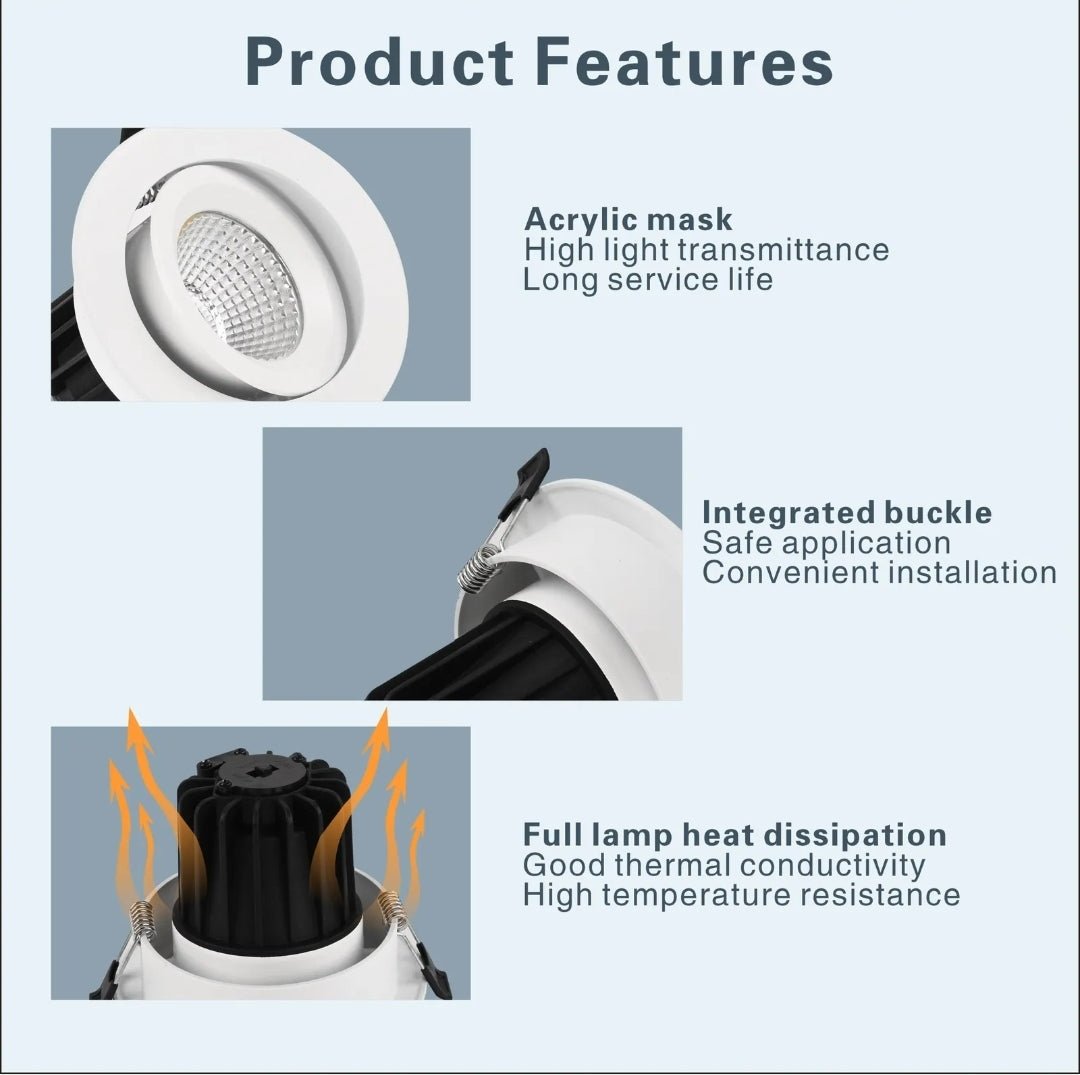 Product Features

Acrylic mask
High light transmittance
Long service life

Integrated buckle
Safe application
Convenient installation

Full lamp heat dissipation
Good thermal conductivity
High temperature resistance